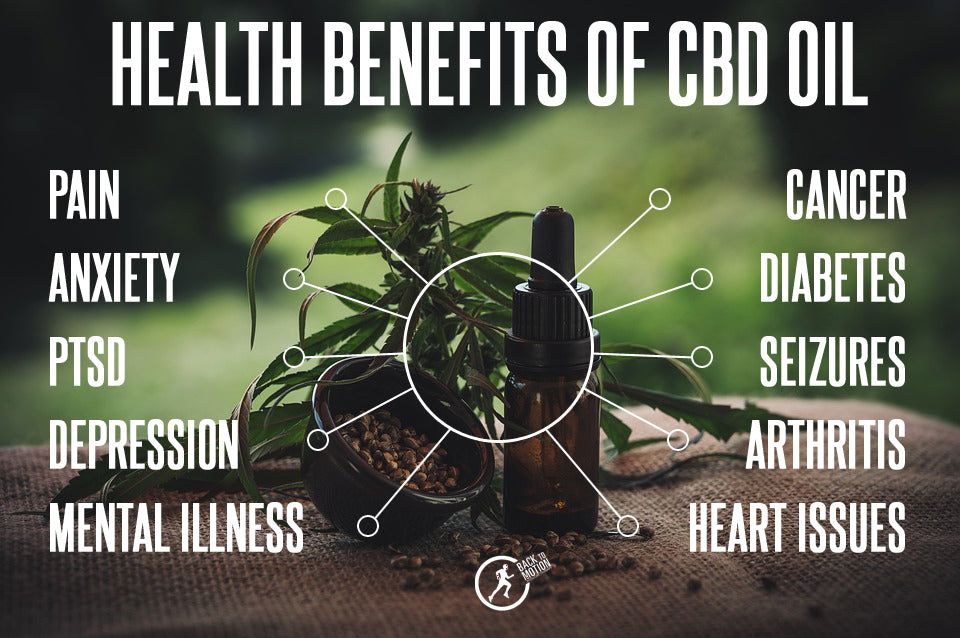 HEALTH BENEFITS OF CBD OIL

PAIN

ANXIETY

PTSD

DEPRESSION

MENTAL ILLNESS

CANCER

DIABETES

SEIZURES

ARTHRITIS

HEART ISSUES

BACK TO MOTION